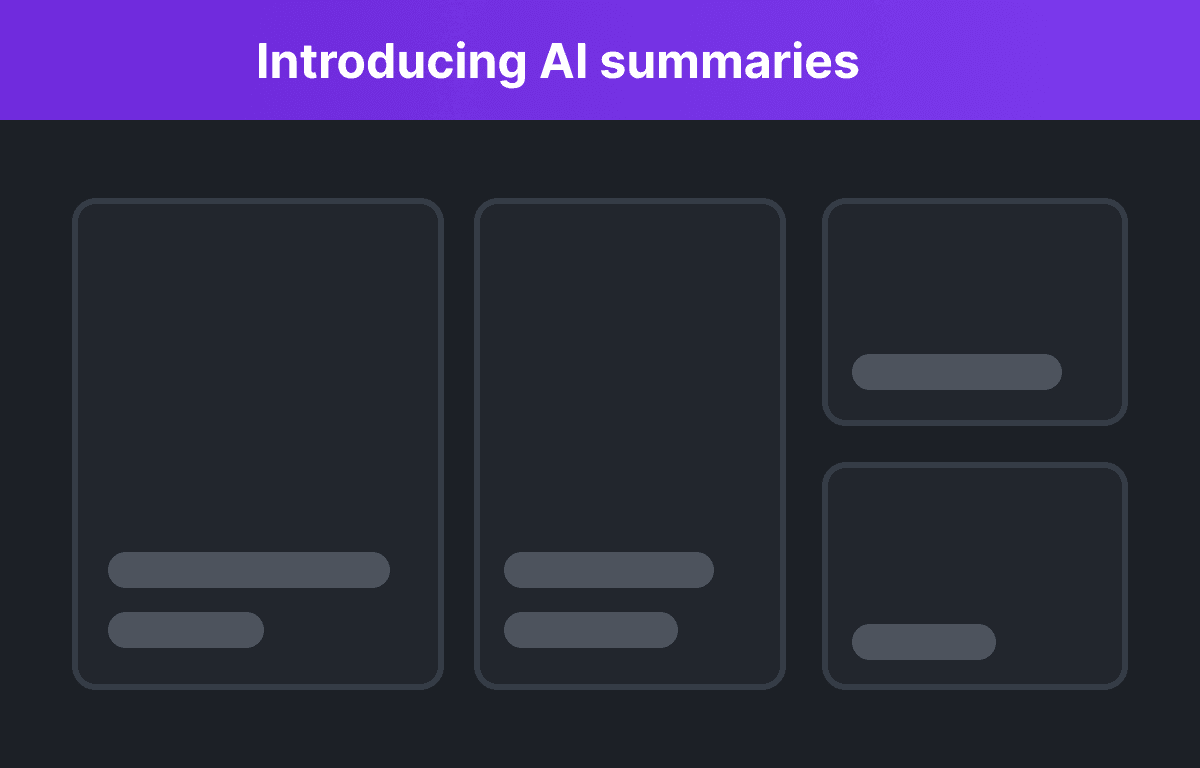 Introducing AI summaries